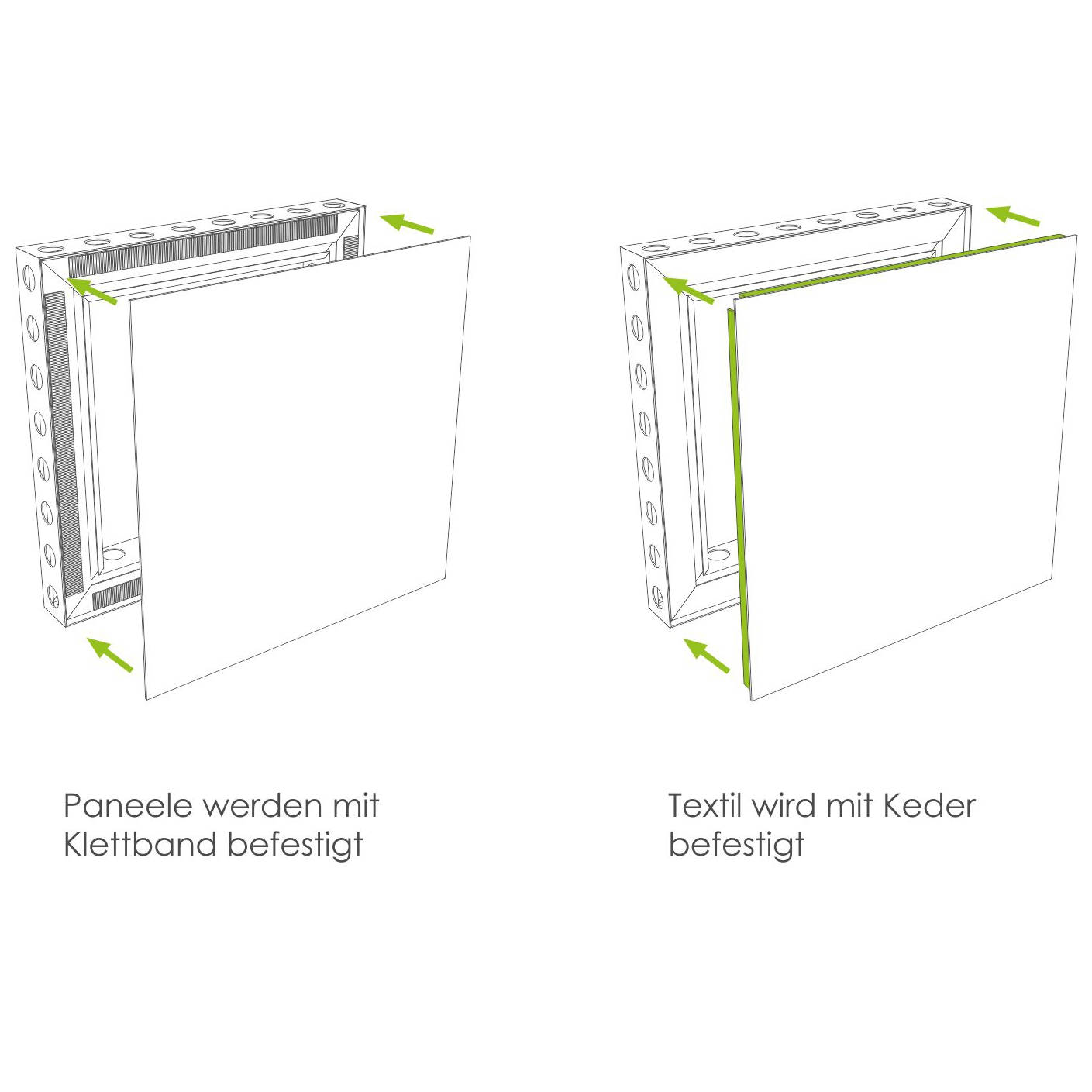 Paneele werden mit Klettband befestigt

Textil wird mit Keder befestigt